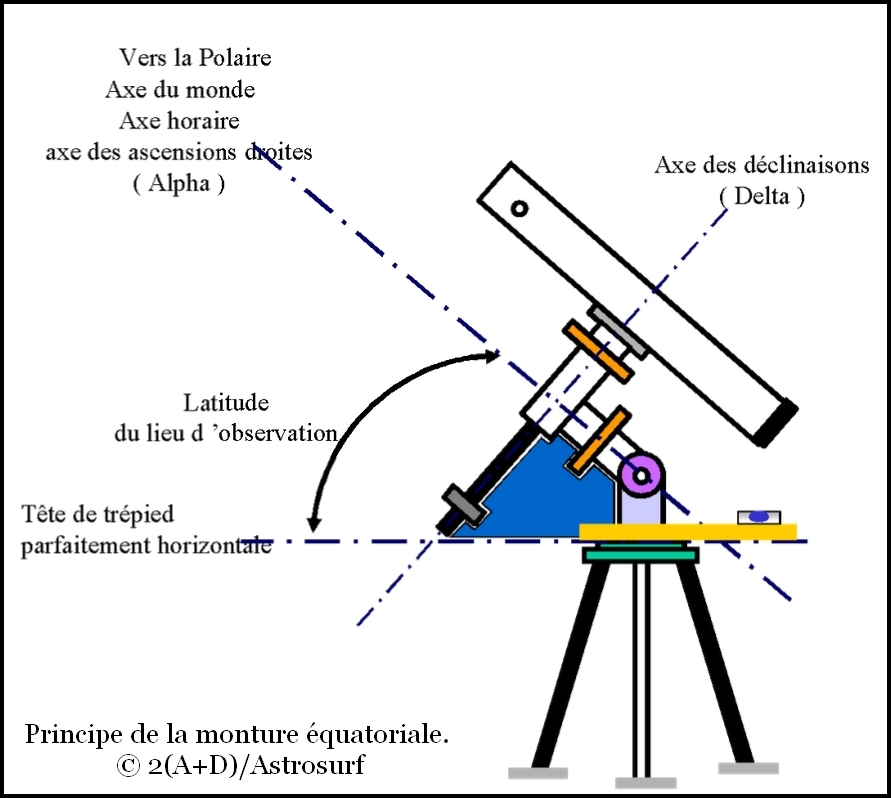 Vers la Polaire
Axe du monde
Axe horaire
axe des ascensions droites
( Alpha )

Axe des déclinaisons
( Delta )

Latitude
du lieu d 'observation

Tête de trépied
parfaitement horizontale

Principe de la monture équatoriale.
© 2(A+D)/Astrosurf